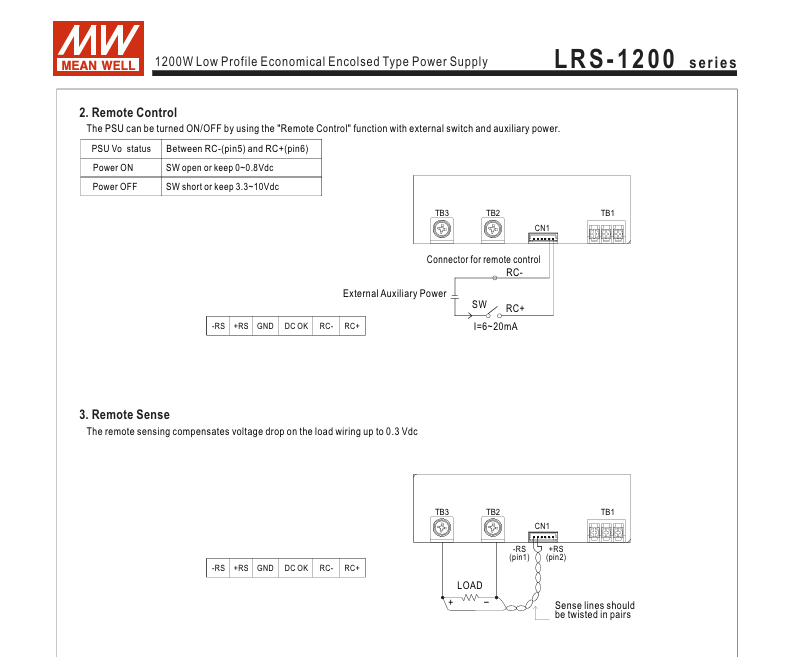 MW
MEAN WELL

1200W Low Profile Economical Encolsed Type Power Supply

LRS-1200 series

2. Remote Control

The PSU can be turned ON/OFF by using the "Remote Control" function with external switch and auxiliary power.

| PSU Vo status | Between RC-(pin5) and RC+(pin6) |
|---|---|
| Power ON | SW open or keep 0~0.8Vdc |
| Power OFF | SW short or keep 3.3~10Vdc |

TB3 TB2 CN1 TB1

Connector for remote control

RC-

External Auxiliary Power

SW RC+

I=6~20mA

| -RS | +RS | GND | DC OK | RC- | RC+ |
|---|---|---|---|---|---|

3. Remote Sense

The remote sensing compensates voltage drop on the load wiring up to 0.3 Vdc

TB3 TB2 CN1 TB1

-RS (pin1) +RS (pin2)

| -RS | +RS | GND | DC OK | RC- | RC+ |
|---|---|---|---|---|---|

LOAD

+ −

Sense lines should be twisted in pairs